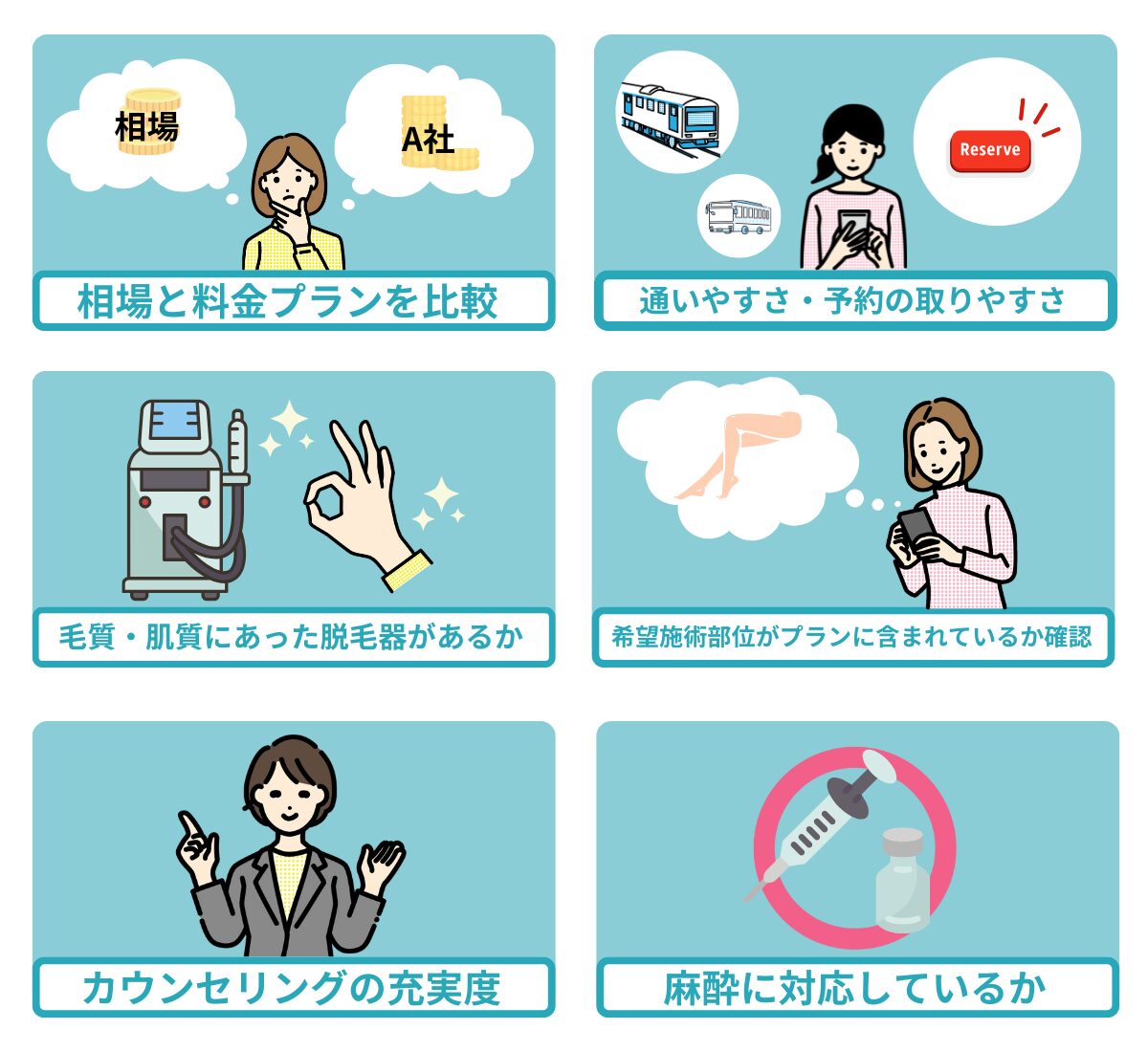 相場

A社

相場と料金プランを比較

Reserve

通いやすさ・予約の取りやすさ

毛質・肌質にあった脱毛器があるか

希望施術部位がプランに含まれているか確認

カウンセリングの充実度

麻酔に対応しているか